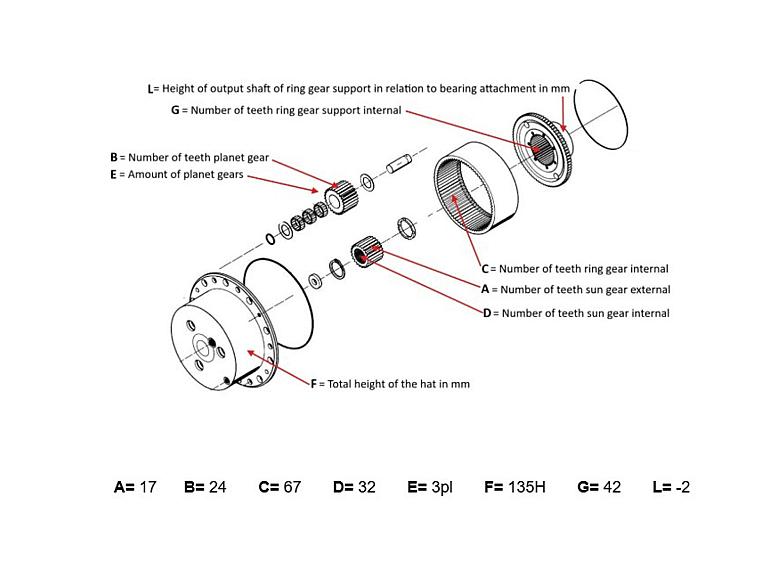 L= Height of output shaft of ring gear support in relation to bearing attachment in mm
G = Number of teeth ring gear support internal

B = Number of teeth planet gear
E = Amount of planet gears

C = Number of teeth ring gear internal
A = Number of teeth sun gear external
D = Number of teeth sun gear internal

F = Total height of the hat in mm

A= 17 B= 24 C= 67 D= 32 E= 3pl F= 135H G= 42 L= -2