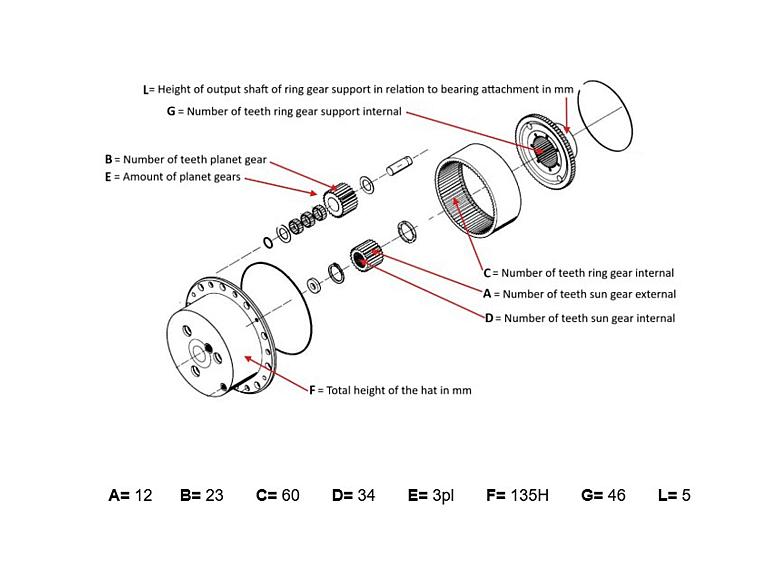 L= Height of output shaft of ring gear support in relation to bearing attachment in mm
G = Number of teeth ring gear support internal

B = Number of teeth planet gear
E = Amount of planet gears

C = Number of teeth ring gear internal
A = Number of teeth sun gear external
D = Number of teeth sun gear internal

F = Total height of the hat in mm

A= 12 B= 23 C= 60 D= 34 E= 3pl F= 135H G= 46 L= 5