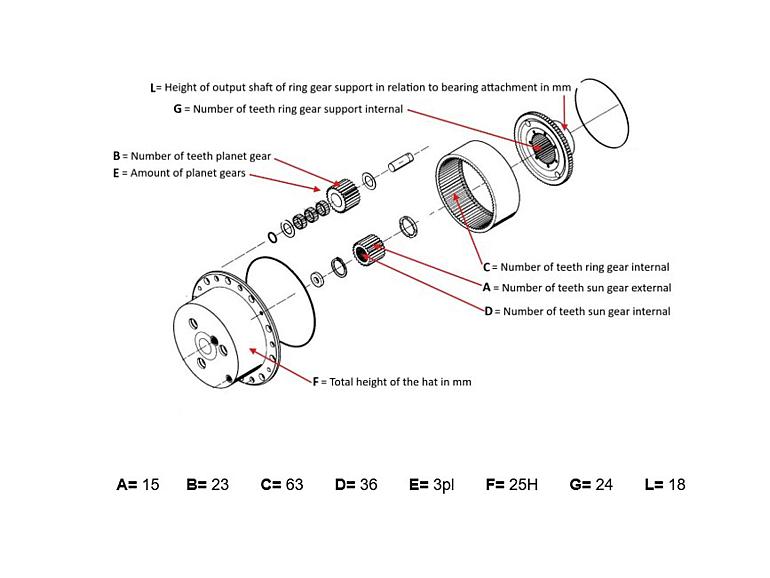 L= Height of output shaft of ring gear support in relation to bearing attachment in mm

G = Number of teeth ring gear support internal

B = Number of teeth planet gear

E = Amount of planet gears

C = Number of teeth ring gear internal

A = Number of teeth sun gear external

D = Number of teeth sun gear internal

F = Total height of the hat in mm

A= 15 B= 23 C= 63 D= 36 E= 3pl F= 25H G= 24 L= 18